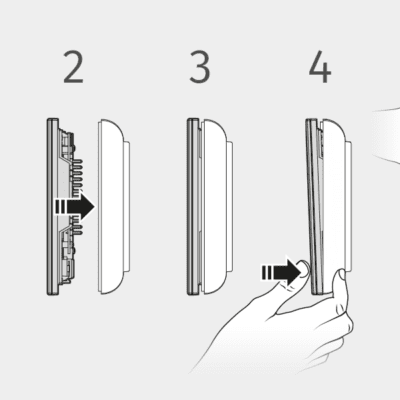 2

3

4